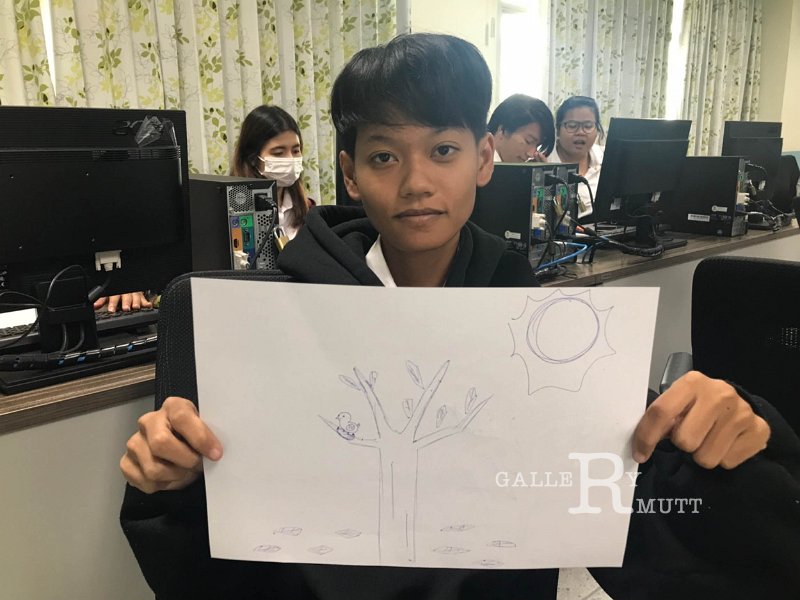 GALLERY RMUTT